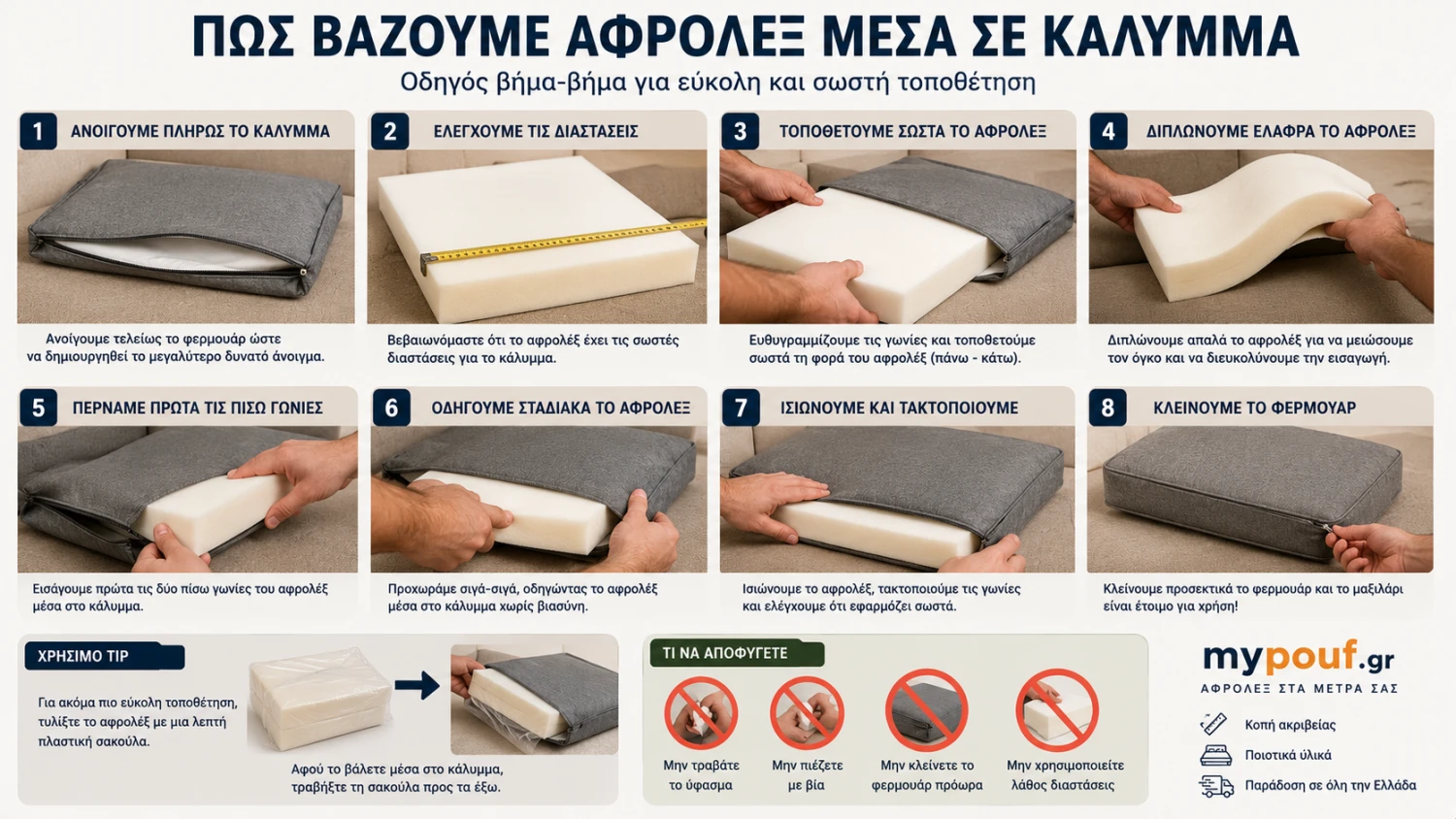 ΠΩΣ ΒΑΖΟΥΜΕ ΑΦΡΟΛΕΞ ΜΕΣΑ ΣΕ ΚΑΛΥΜΜΑ

Οδηγός βήμα-βήμα για εύκολη και σωστή τοποθέτηση

1 ΑΝΟΙΓΟΥΜΕ ΠΛΗΡΩΣ ΤΟ ΚΑΛΥΜΜΑ

Ανοίγουμε τελείως το φερμουάρ ώστε να δημιουργηθεί το μεγαλύτερο δυνατό άνοιγμα.

2 ΕΛΕΓΧΟΥΜΕ ΤΙΣ ΔΙΑΣΤΑΣΕΙΣ

Βεβαιωνόμαστε ότι το αφρολέξ έχει τις σωστές διαστάσεις για το κάλυμμα.

3 ΤΟΠΟΘΕΤΟΥΜΕ ΣΩΣΤΑ ΤΟ ΑΦΡΟΛΕΞ

Ευθυγραμμίζουμε τις γωνίες και τοποθετούμε σωστά τη φορά του αφρολέξ (πάνω - κάτω).

4 ΔΙΠΛΩΝΟΥΜΕ ΕΛΑΦΡΑ ΤΟ ΑΦΡΟΛΕΞ

Διπλώνουμε απαλά το αφρολέξ για να μειώσουμε τον όγκο και να διευκολύνουμε την εισαγωγή.

5 ΠΕΡΝΑΜΕ ΠΡΩΤΑ ΤΙΣ ΠΙΣΩ ΓΩΝΙΕΣ

Εισάγουμε πρώτα τις δύο πίσω γωνίες του αφρολέξ μέσα στο κάλυμμα.

6 ΟΔΗΓΟΥΜΕ ΣΤΑΔΙΑΚΑ ΤΟ ΑΦΡΟΛΕΞ

Προχωράμε σιγά-σιγά, οδηγώντας το αφρολέξ μέσα στο κάλυμμα χωρίς βιασύνη.

7 ΙΣΙΩΝΟΥΜΕ ΚΑΙ ΤΑΚΤΟΠΟΙΟΥΜΕ

Ισιώνουμε το αφρολέξ, τακτοποιούμε τις γωνίες και ελέγχουμε ότι εφαρμόζει σωστά.

8 ΚΛΕΙΝΟΥΜΕ ΤΟ ΦΕΡΜΟΥΑΡ

Κλείνουμε προσεκτικά το φερμουάρ και το μαξιλάρι είναι έτοιμο για χρήση!

ΧΡΗΣΙΜΟ TIP

Για ακόμα πιο εύκολη τοποθέτηση, τυλίξτε το αφρολέξ με μια λεπτή πλαστική σακούλα.

Αφού το βάλετε μέσα στο κάλυμμα, τραβήξτε τη σακούλα προς τα έξω.

ΤΙ ΝΑ ΑΠΟΦΥΓΕΤΕ

Μην τραβάτε το ύφασμα

Μην πιέζετε με βία

Μην κλείνετε το φερμουάρ πρόωρα

Μην χρησιμοποιείτε λάθος διαστάσεις

mypouf.gr
ΑΦΡΟΛΕΞ ΣΤΑ ΜΕΤΡΑ ΣΑΣ

Κοπή ακριβείας
Ποιοτικά υλικά
Παράδοση σε όλη την Ελλάδα