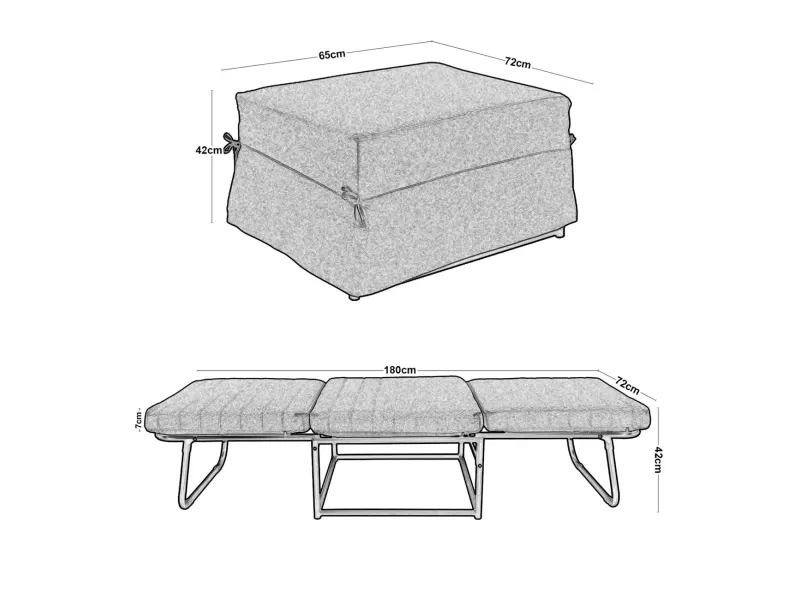 65cm
72cm
42cm
180cm
72cm
7cm
42cm